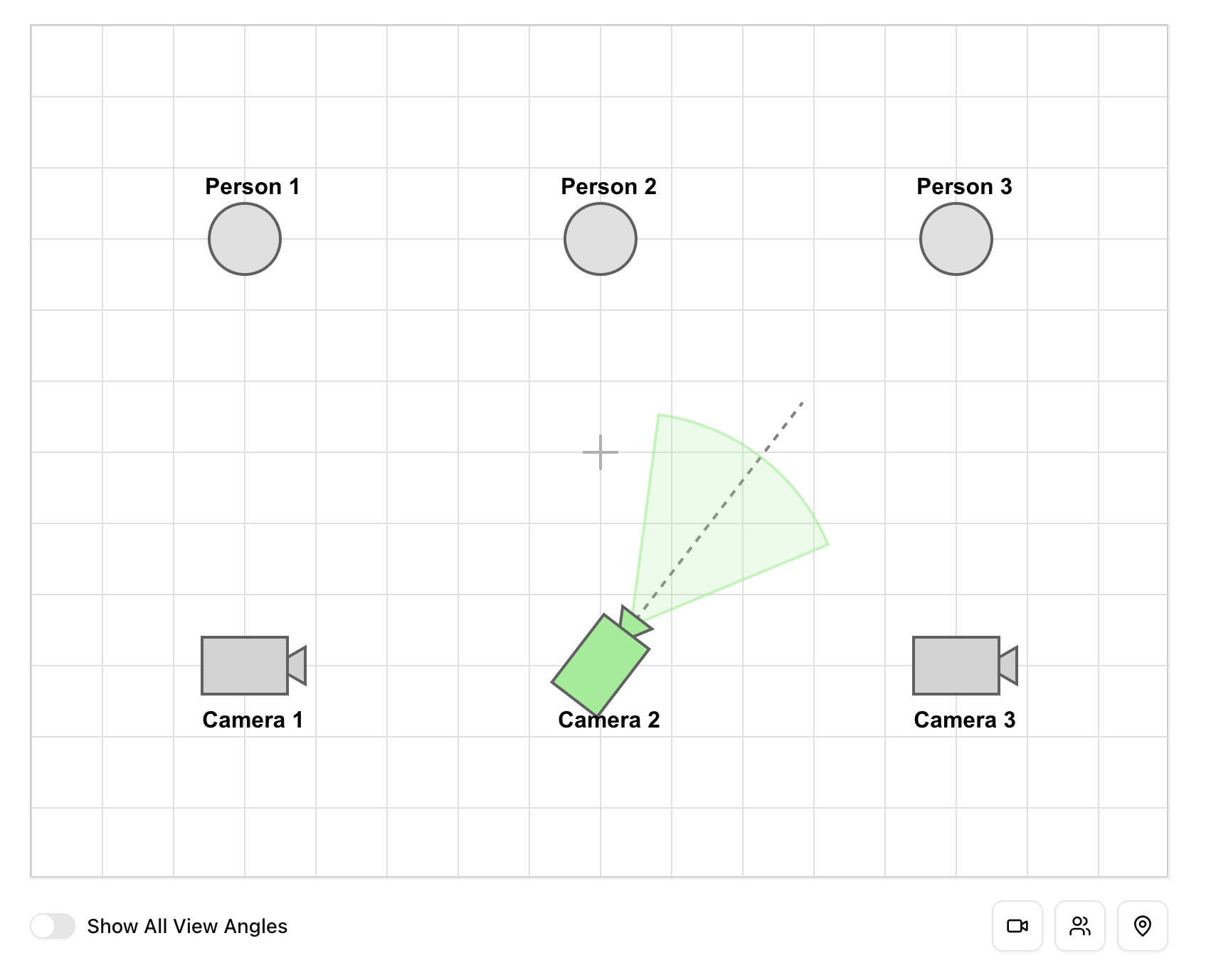 Person 1

Person 2

Person 3

Camera 1

Camera 2

Camera 3

Show All View Angles